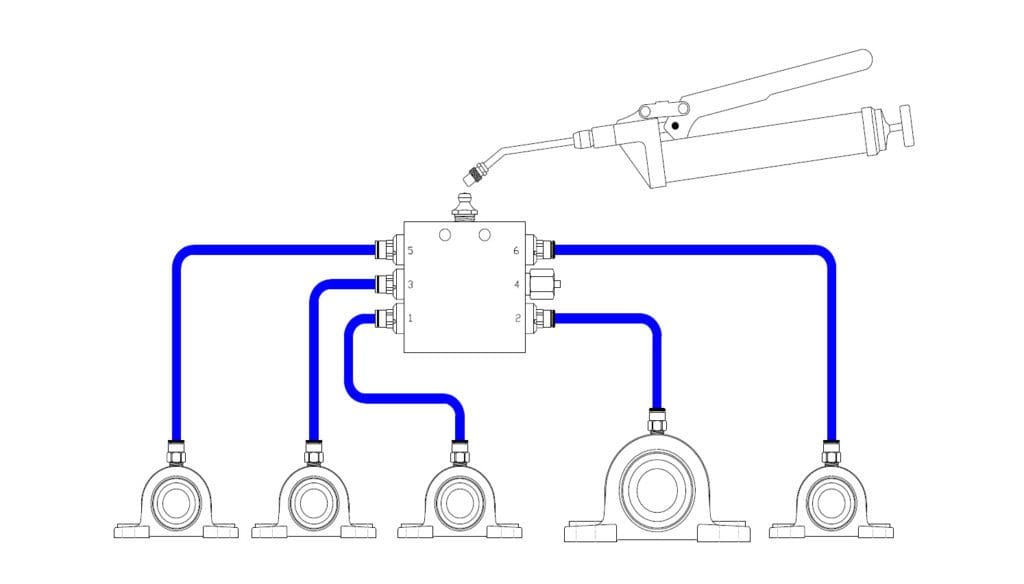 5
3
1
6
4
2